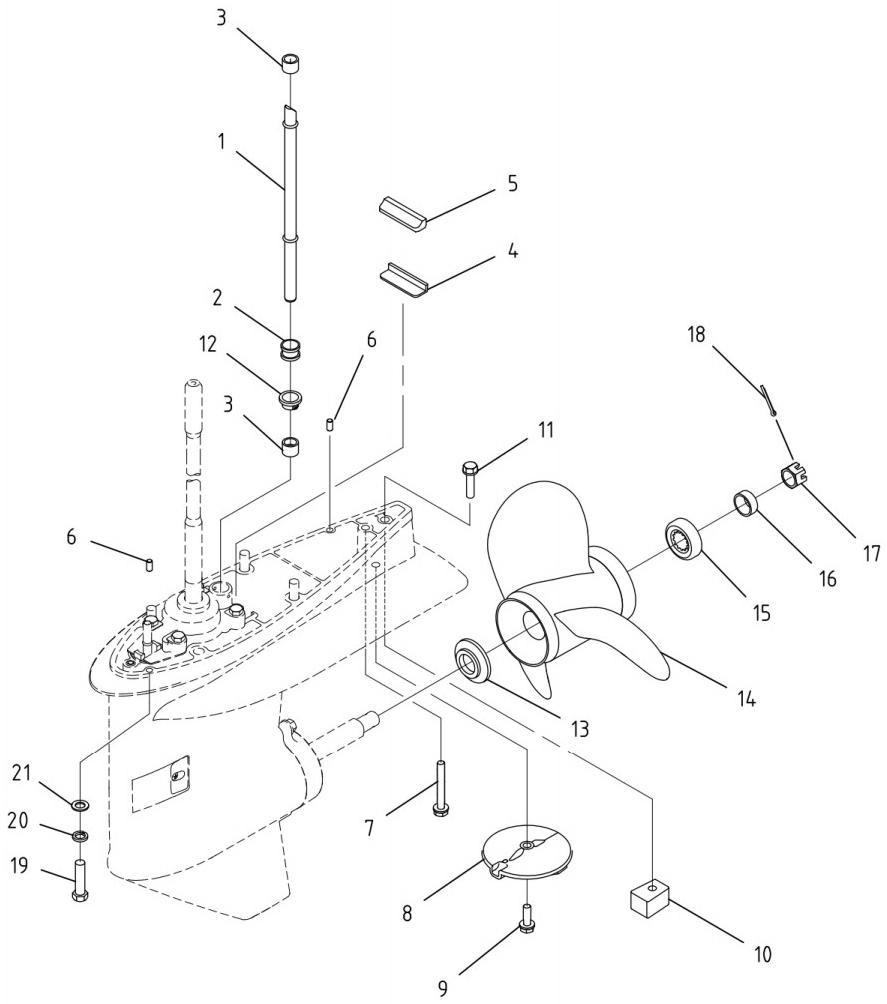 3
1
5
4
2
12
6
3
18
11
6
17
16
15
14
13
21
20
19
7
8
9
10